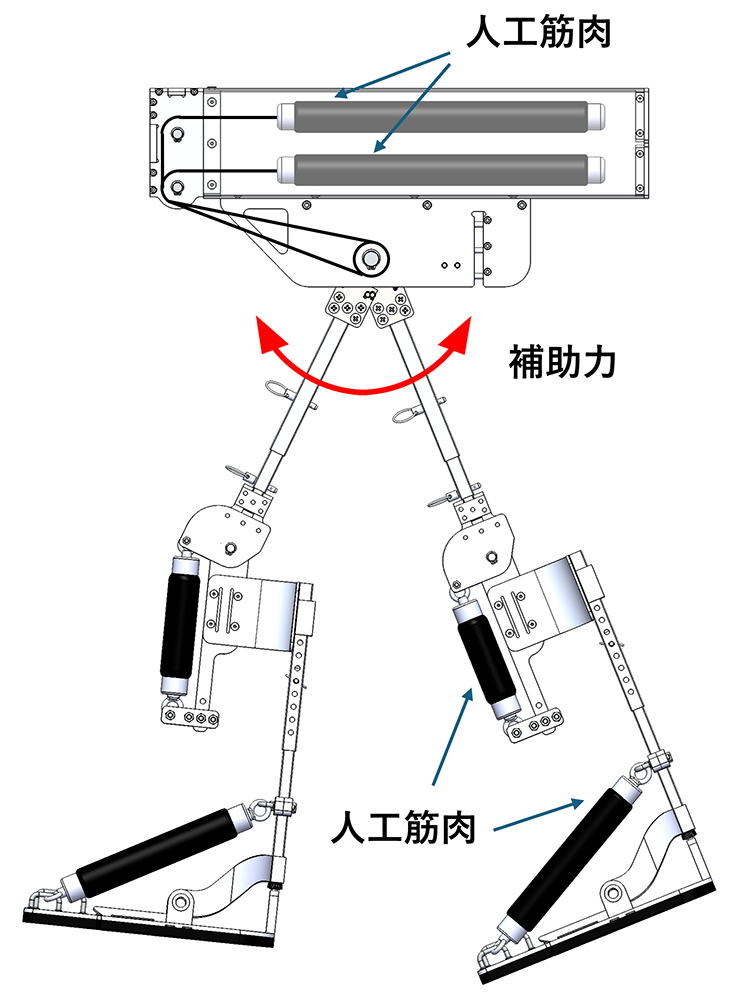 人工筋肉

補助力

人工筋肉